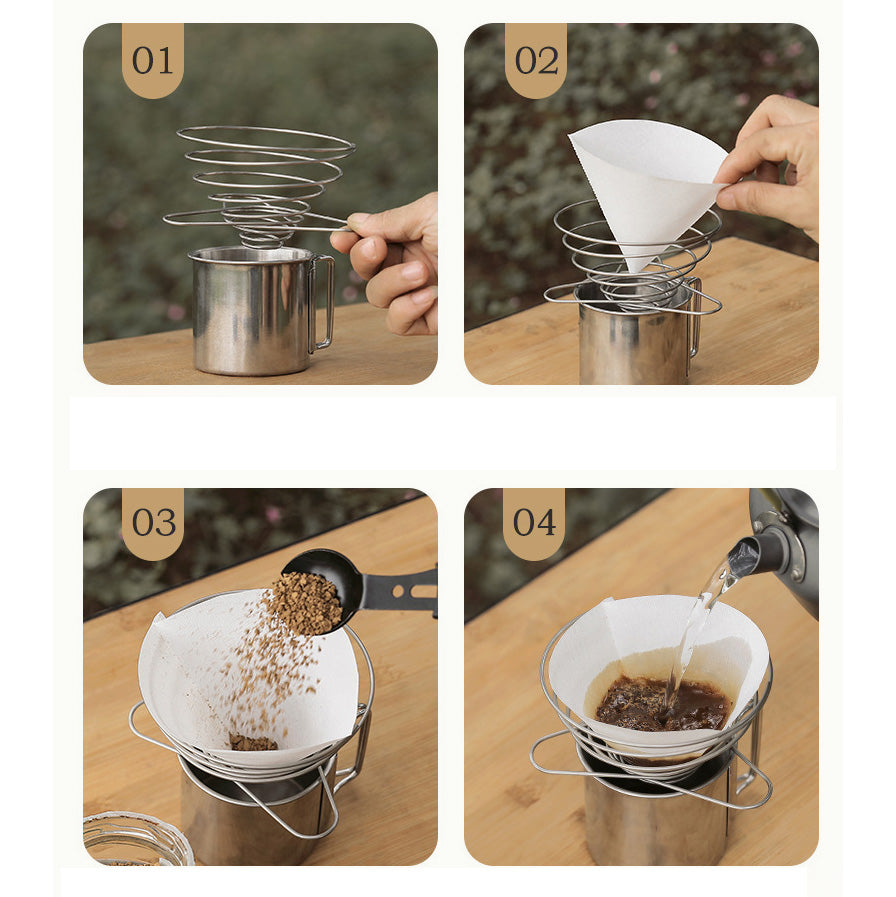 01

02

03

04